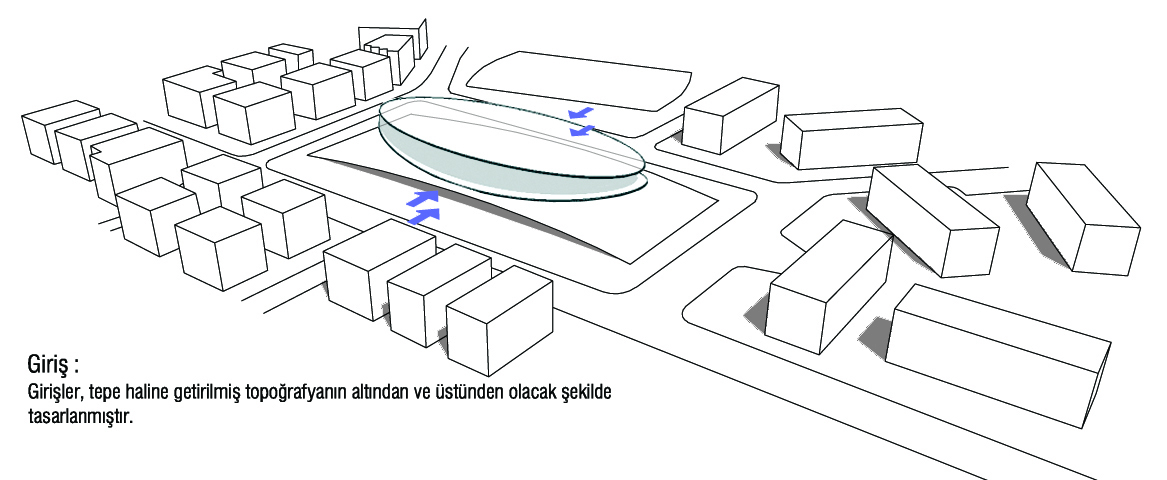 Giriş :
Girişler, tepe haline getirilmiş topoğrafyanın altından ve üstünden olacak şekilde tasarlanmıştır.